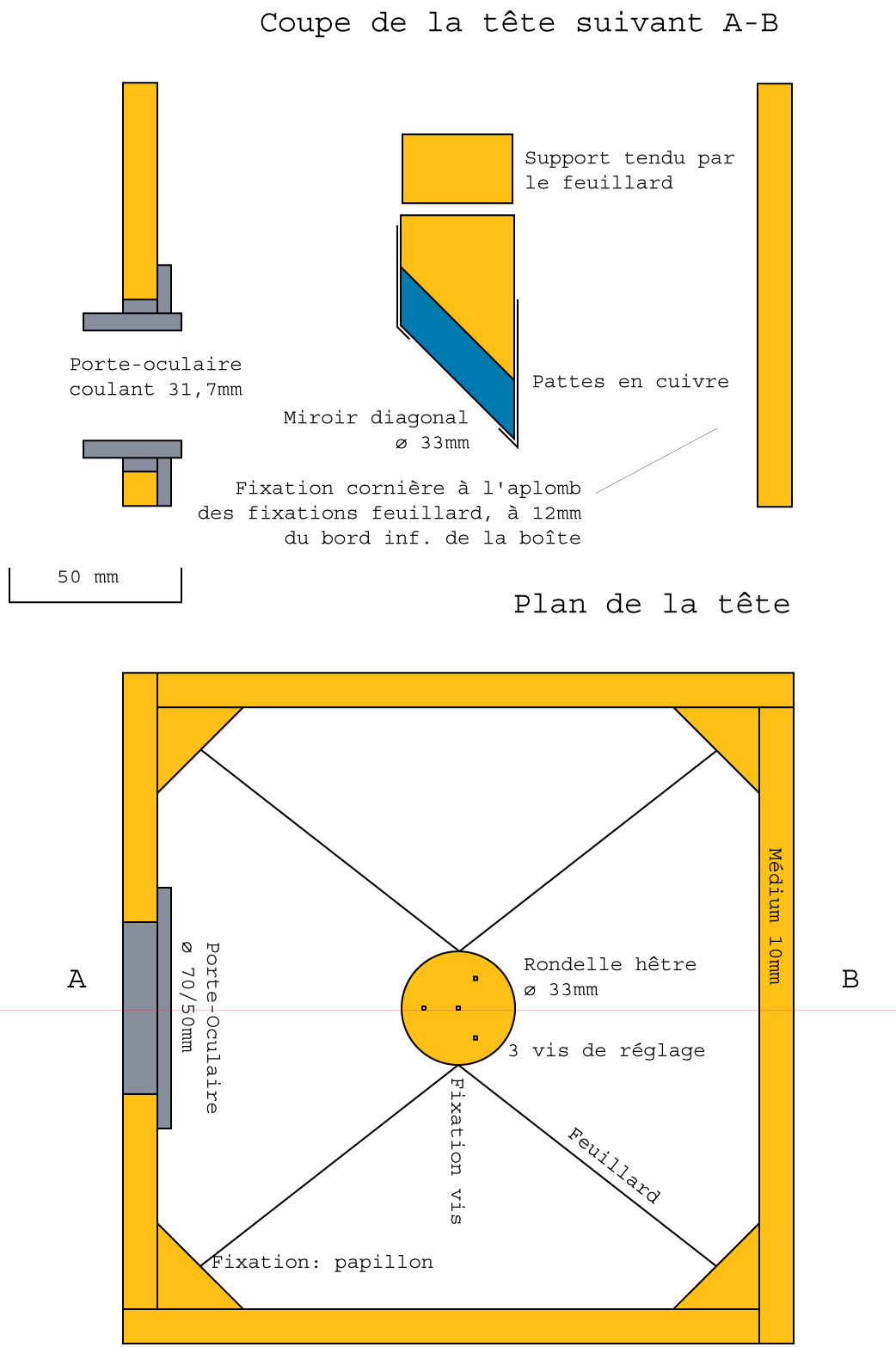 Coupe de la tête suivant A-B

Support tendu par le feuillard

Porte-oculaire coulant 31,7mm

Pattes en cuivre

Miroir diagonal ⌀ 33mm

Fixation cornière à l'aplomb des fixations feuillard, à 12mm du bord inf. de la boîte

50 mm

Plan de la tête

Médium 10mm

A

Porte-Oculaire ⌀ 70/50mm

Rondelle hêtre ⌀ 33mm

B

3 vis de réglage

Fixation vis

Feuillard

Fixation: papillon